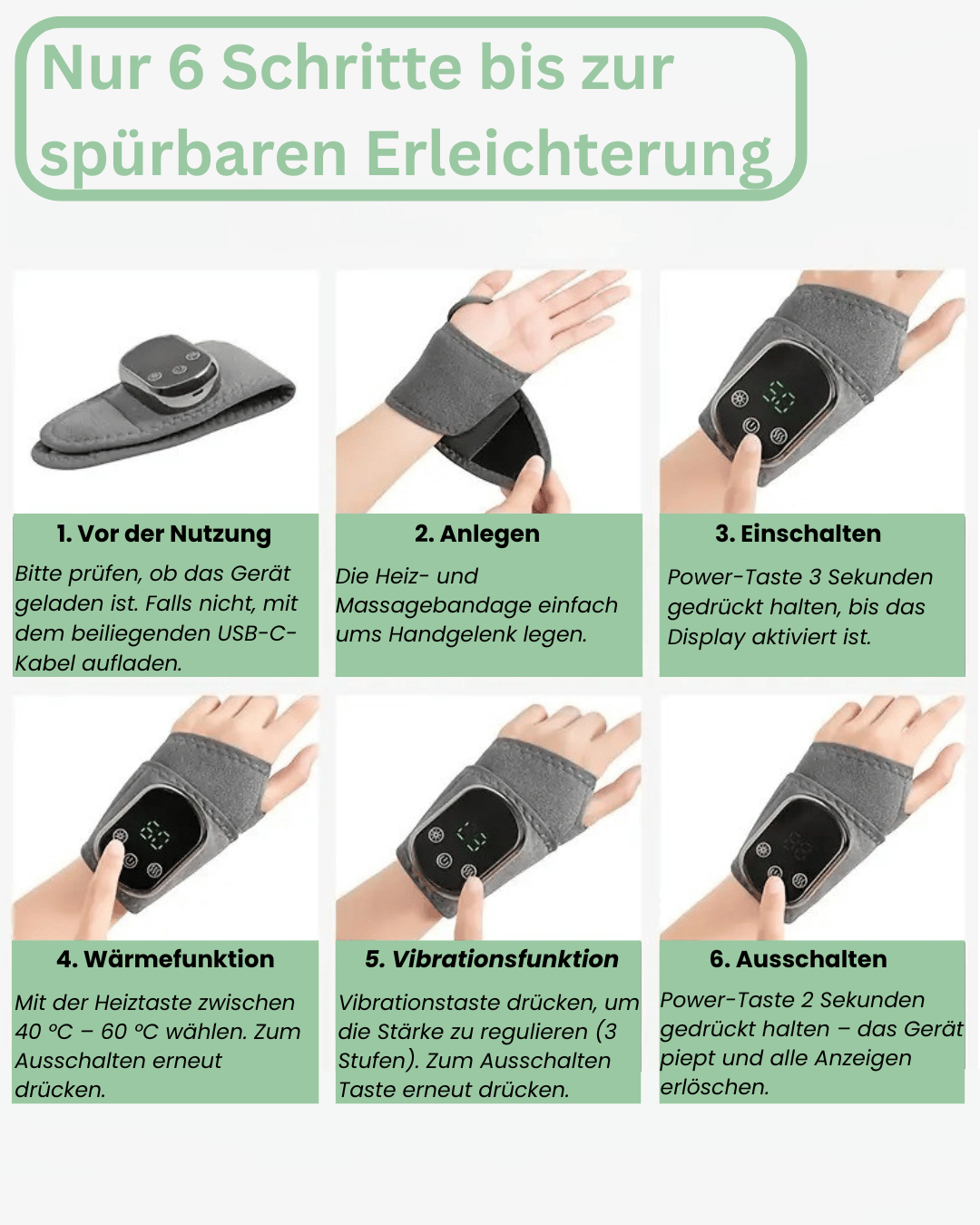 Nur 6 Schritte bis zur spürbaren Erleichterung

1. Vor der Nutzung

Bitte prüfen, ob das Gerät geladen ist. Falls nicht, mit dem beiliegenden USB-C-Kabel aufladen.

2. Anlegen

Die Heiz- und Massagebandage einfach ums Handgelenk legen.

3. Einschalten

Power-Taste 3 Sekunden gedrückt halten, bis das Display aktiviert ist.

4. Wärmefunktion

Mit der Heiztaste zwischen 40 °C – 60 °C wählen. Zum Ausschalten erneut drücken.

5. Vibrationsfunktion

Vibrationstaste drücken, um die Stärke zu regulieren (3 Stufen). Zum Ausschalten Taste erneut drücken.

6. Ausschalten

Power-Taste 2 Sekunden gedrückt halten – das Gerät piept und alle Anzeigen erlöschen.